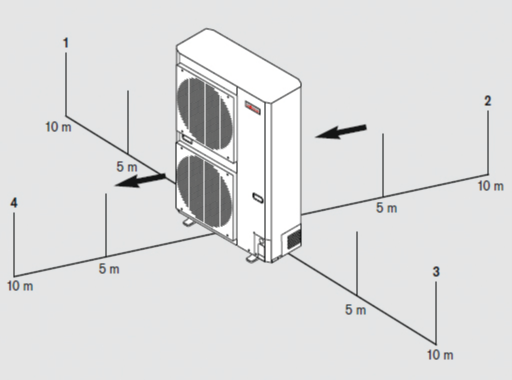 1
10 m
5 m
2
10 m
5 m
4
10 m
5 m
3
5 m
10 m